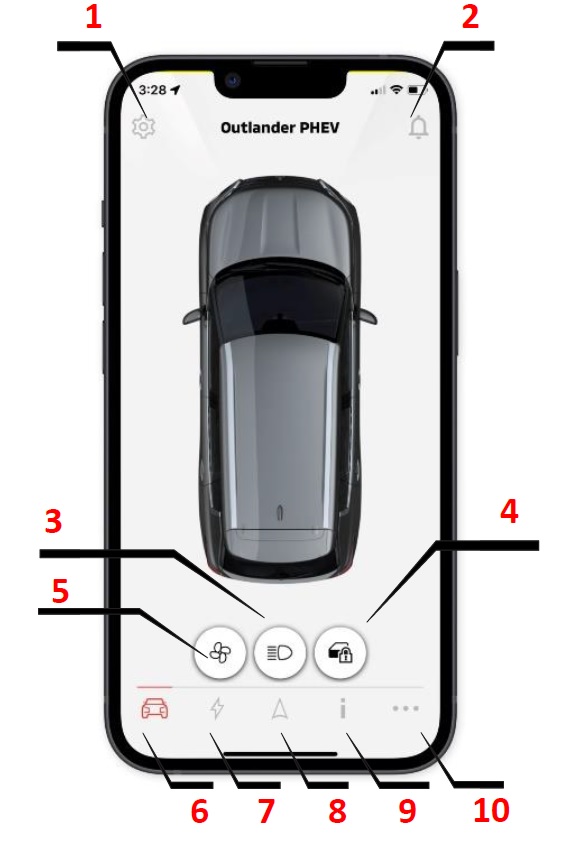 1
2
3:28
Outlander PHEV
3
4
5
i
6
7
8
9
10